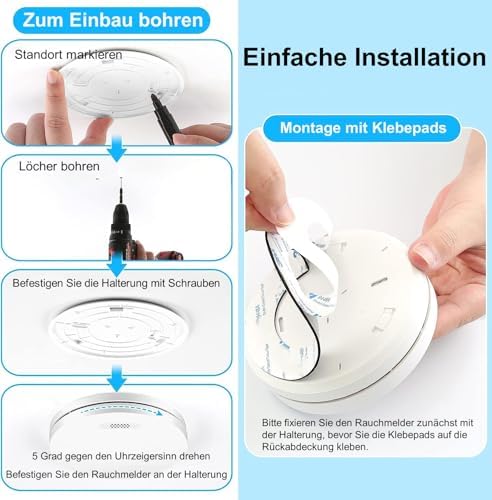 Zum Einbau bohren

Standort markieren

Löcher bohren

Befestigen Sie die Halterung mit Schrauben

5 Grad gegen den Uhrzeigersinn drehen

Befestigen Sie den Rauchmelder an der Halterung

Einfache Installation

Montage mit Klebepads

Bitte fixieren Sie den Rauchmelder zunächst mit der Halterung, bevor Sie die Klebepads auf die Rückabdeckung kleben.