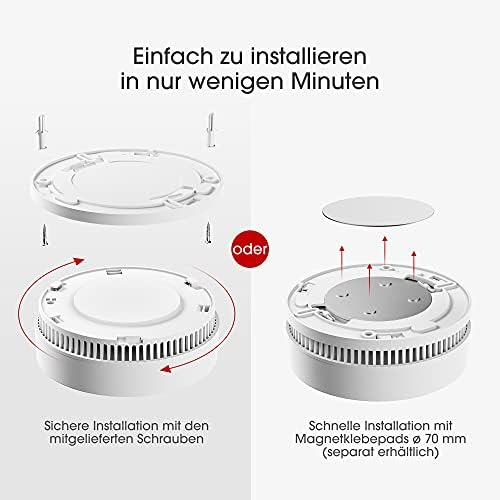 Einfach zu installieren in nur wenigen Minuten

oder

Sichere Installation mit den mitgelieferten Schrauben

Schnelle Installation mit Magnetklebepads ø 70 mm (separat erhältlich)